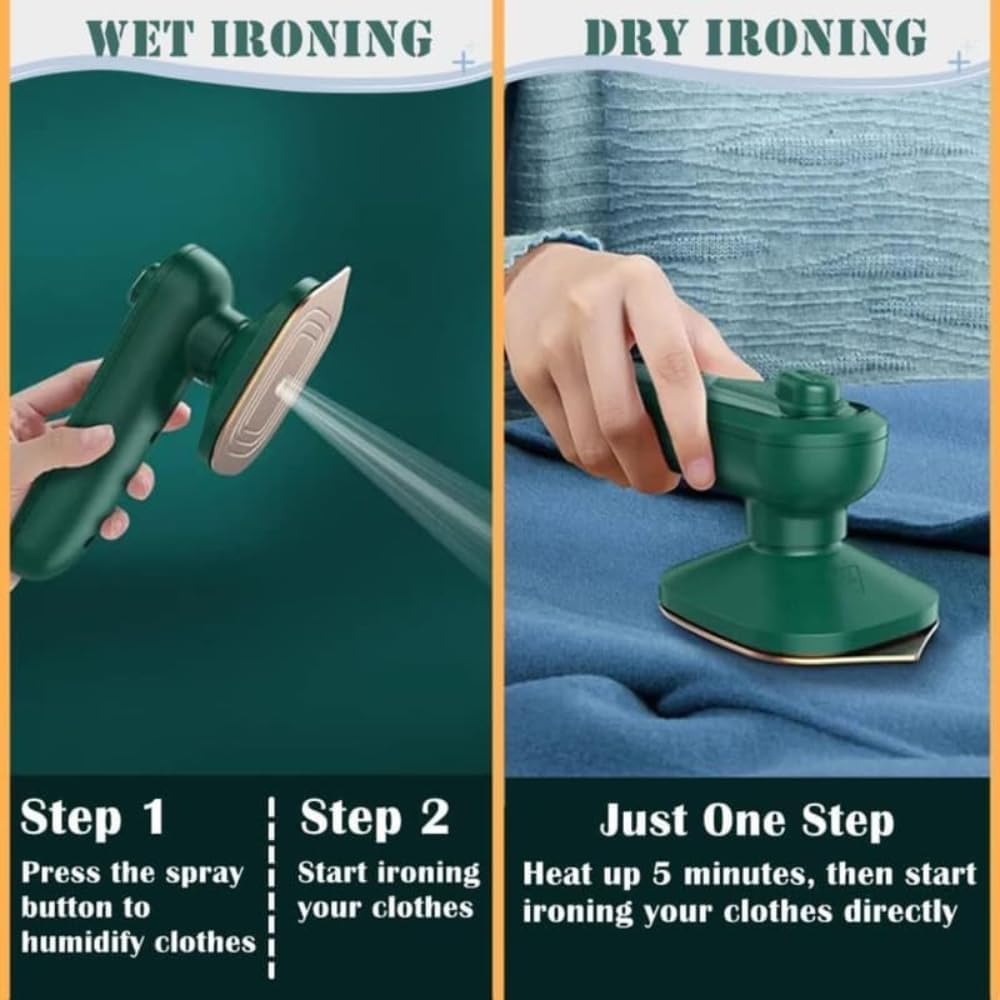 WET IRONING

Step 1
Press the spray button to humidify clothes

Step 2
Start ironing your clothes

DRY IRONING

Just One Step
Heat up 5 minutes, then start ironing your clothes directly