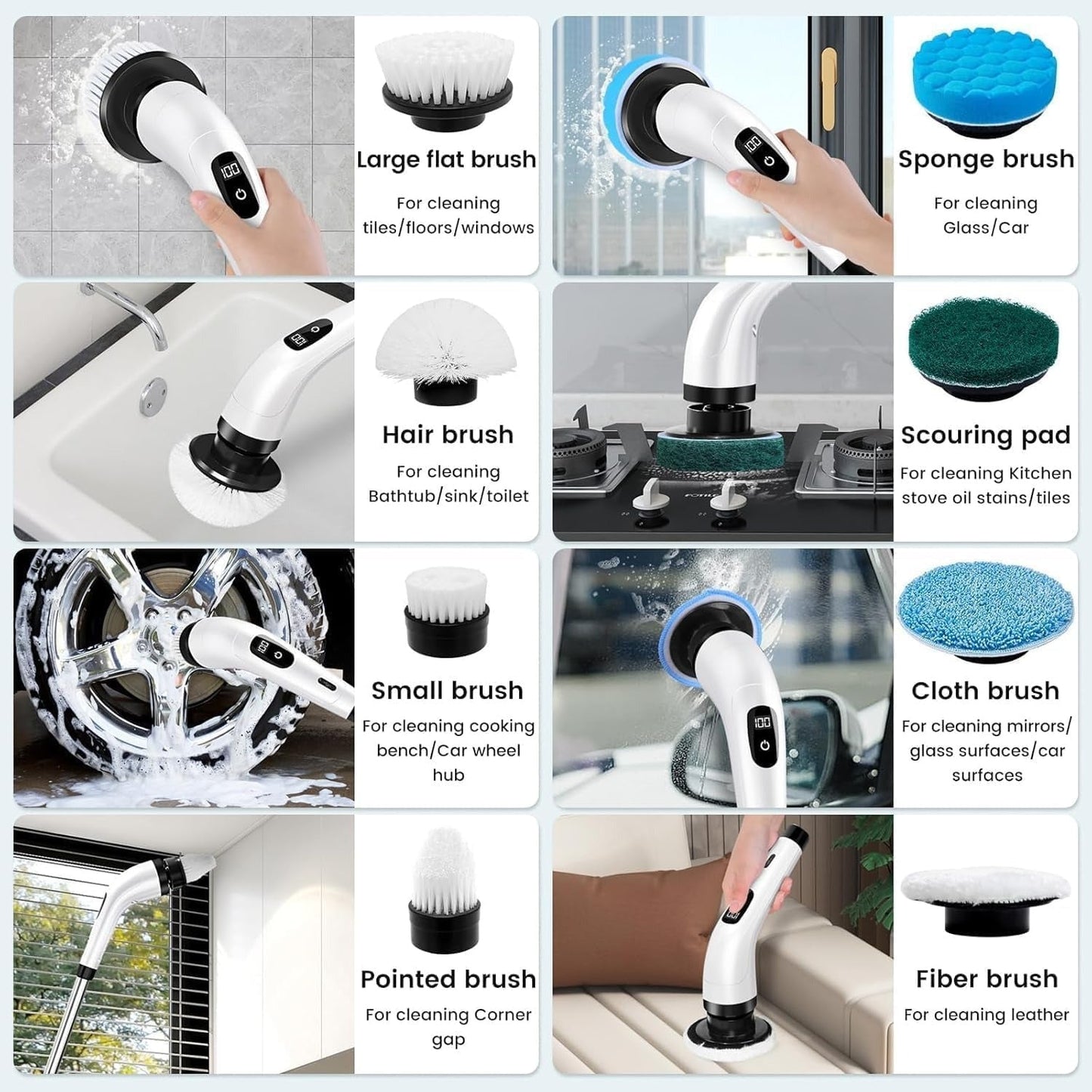 100

Large flat brush

For cleaning tiles/floors/windows

100

Sponge brush

For cleaning Glass/Car

Hair brush

For cleaning Bathtub/sink/toilet

Scouring pad

For cleaning Kitchen stove oil stains/tiles

Small brush

For cleaning cooking bench/Car wheel hub

100

Cloth brush

For cleaning mirrors/ glass surfaces/car surfaces

Pointed brush

For cleaning Corner gap

Fiber brush

For cleaning leather